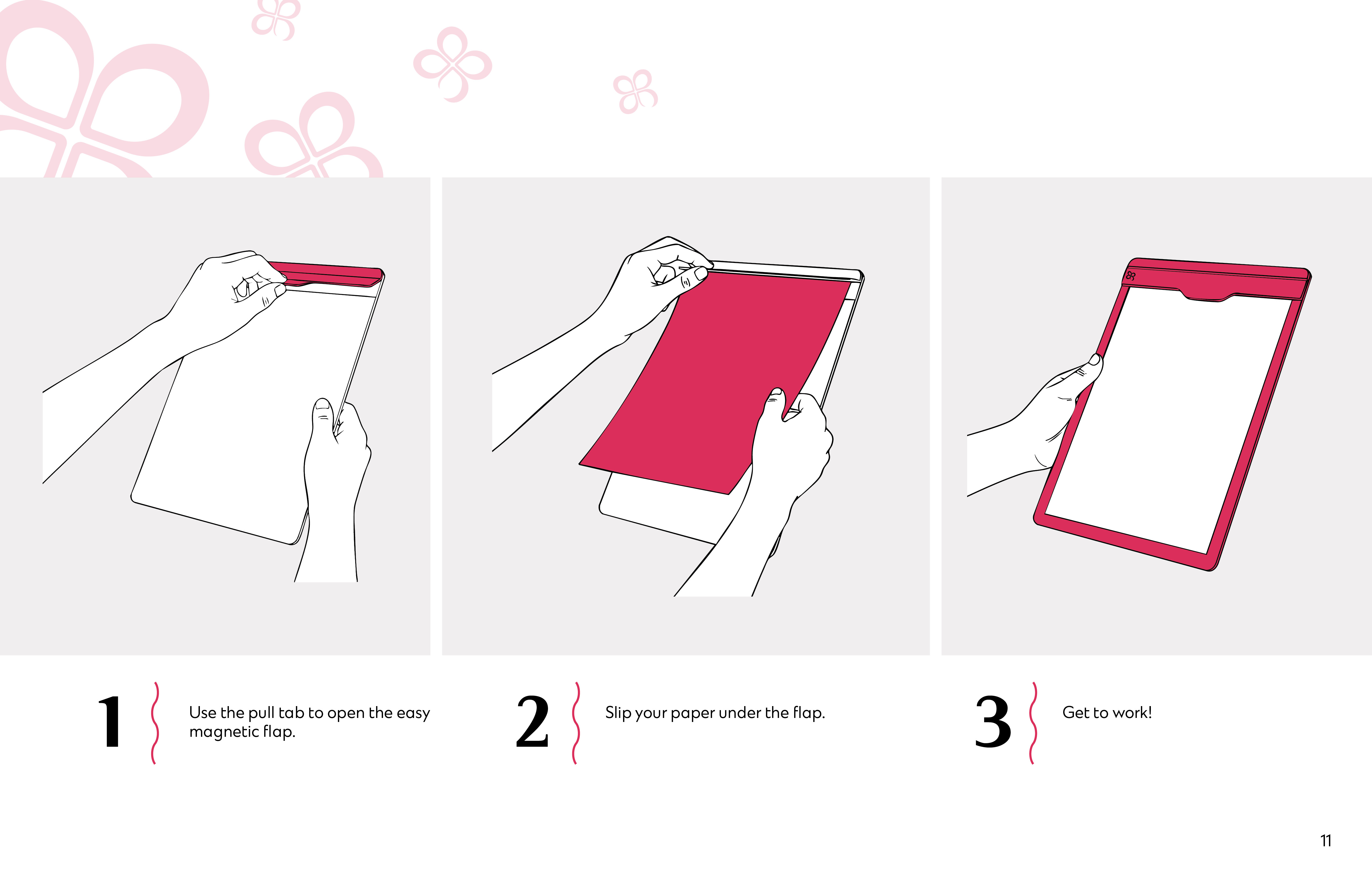 1

Use the pull tab to open the easy magnetic flap.

2

Slip your paper under the flap.

3

Get to work!

11